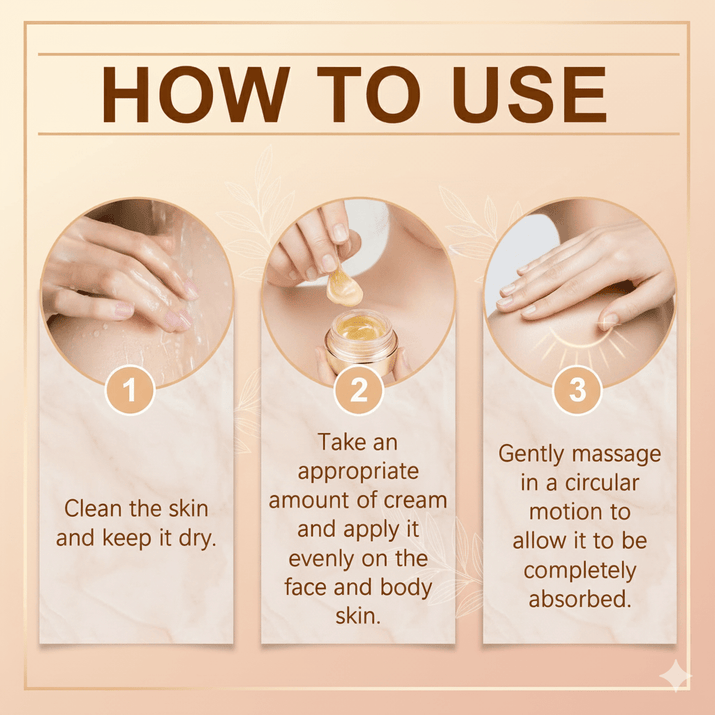 HOW TO USE

1

Clean the skin and keep it dry.

2

Take an appropriate amount of cream and apply it evenly on the face and body skin.

3

Gently massage in a circular motion to allow it to be completely absorbed.